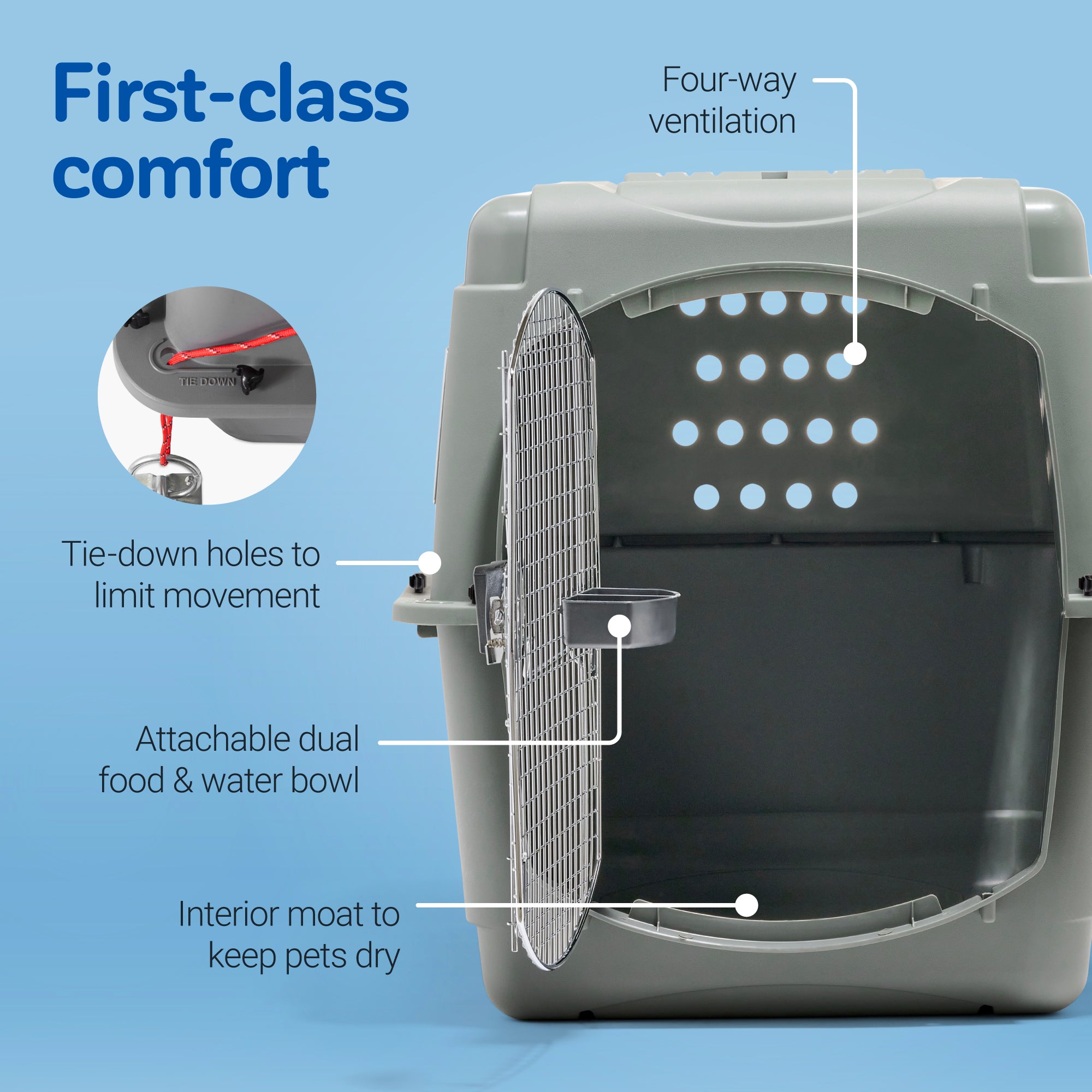 First-class comfort

Four-way ventilation

TIE DOWN

Tie-down holes to limit movement

Attachable dual food & water bowl

Interior moat to keep pets dry