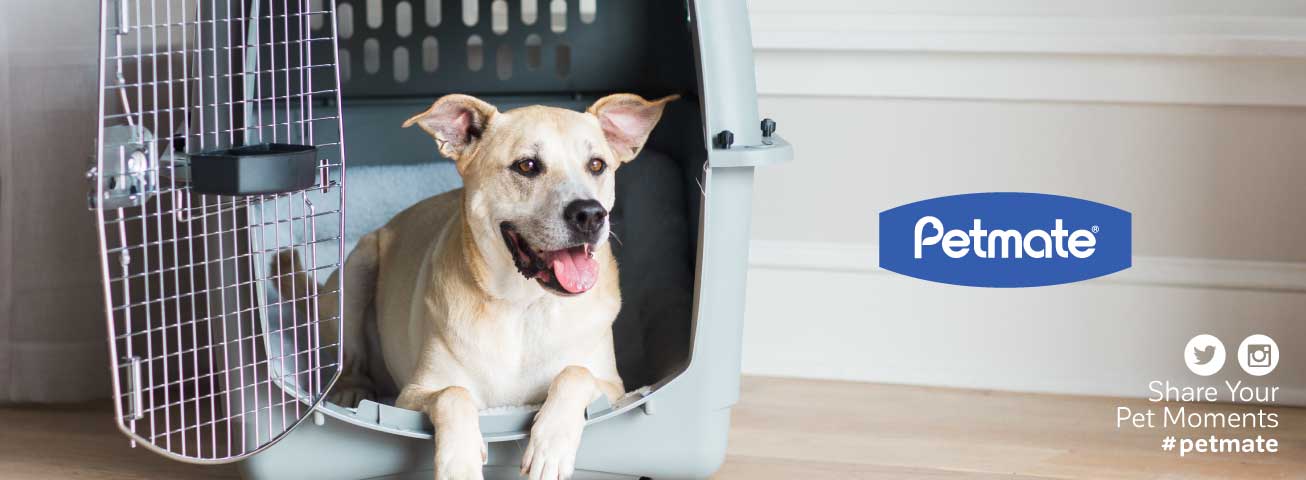 Petmate®

Share Your
Pet Moments
#petmate